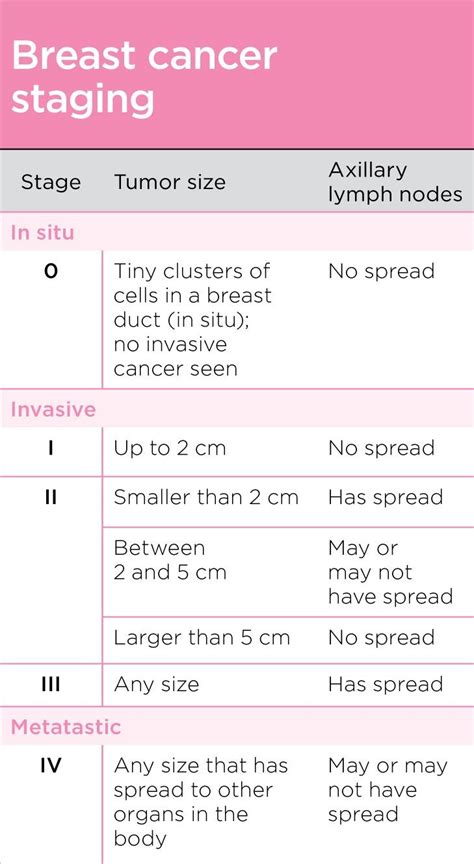 Breast cancer staging

| Stage | Tumor size | Axillary lymph nodes |
|---|---|---|
| In situ | | |
| 0 | Tiny clusters of cells in a breast duct (in situ); no invasive cancer seen | No spread |
| Invasive | | |
| I | Up to 2 cm | No spread |
| II | Smaller than 2 cm | Has spread |
| | Between 2 and 5 cm | May or may not have spread |
| | Larger than 5 cm | No spread |
| III | Any size | Has spread |
| Metatastic | | |
| IV | Any size that has spread to other organs in the body | May or may not have spread |