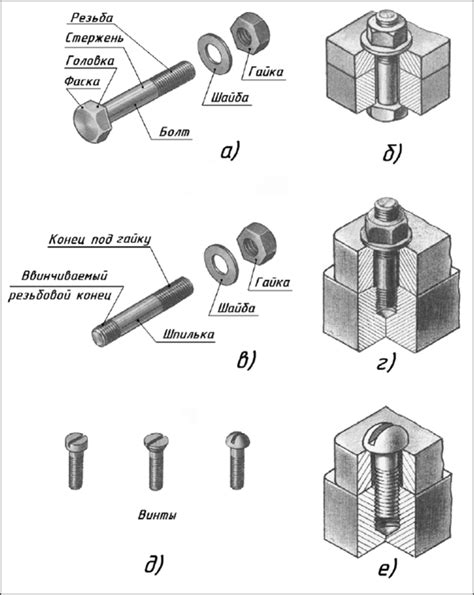 Резьба
Стержень
Головка
Фаска
Болт
Шайба
Гайка
а)
б)

Конец под гайку
Ввинчиваемый
резьбовой конец
Шпилька
Шайба
Гайка
в)
г)

Винты
д)
е)