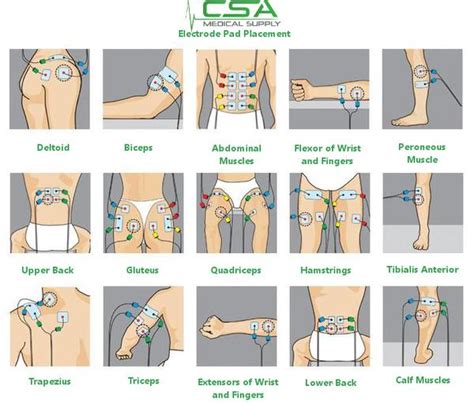 CSA
MEDICAL SUPPLY
Electrode Pad Placement

Deltoid

Biceps

Abdominal Muscles

Flexor of Wrist and Fingers

Peroneous Muscle

Upper Back

Gluteus

Quadriceps

Hamstrings

Tibialis Anterior

Trapezius

Triceps

Extensors of Wrist and Fingers

Lower Back

Calf Muscles