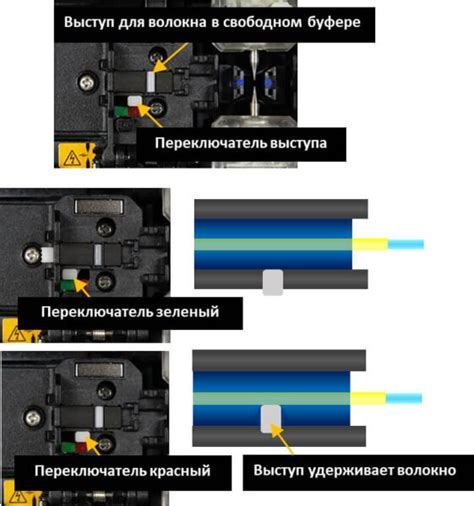 Выступ для волокна в свободном буфере

Переключатель выступа

Переключатель зеленый

Переключатель красный

Выступ удерживает волокно