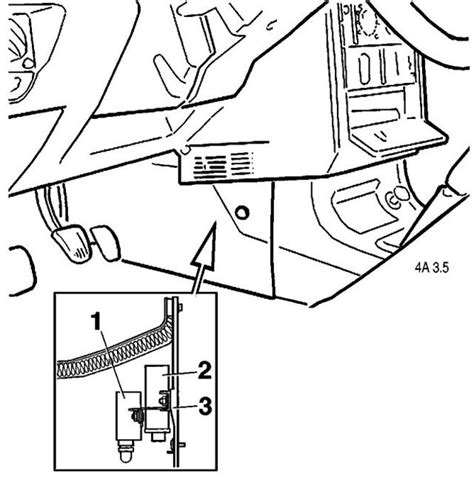 4A 3.5

1

2

3