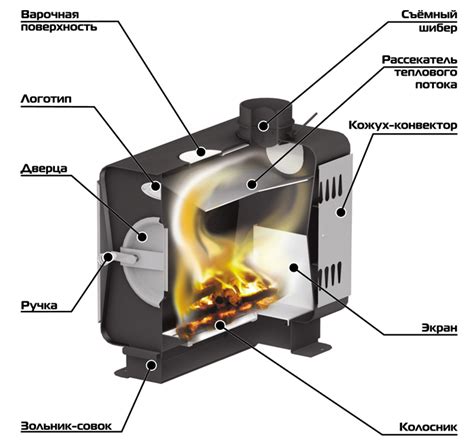 Варочная поверхность

Логотип

Дверца

Ручка

Зольник-совок

Съёмный шибер

Рассекатель теплового потока

Кожух-конвектор

Экран

Колосник