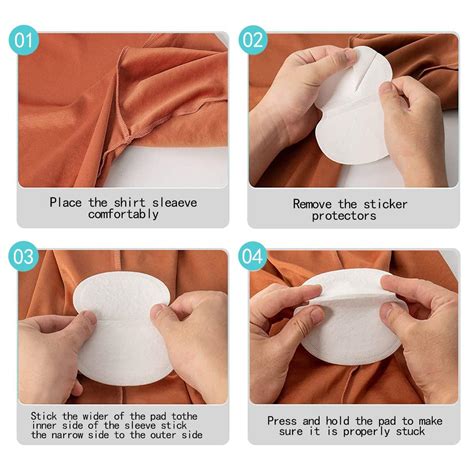 01

Place the shirt sleaeve comfortably

02

Remove the sticker protectors

03

Stick the wider of the pad tothe inner side of the sleeve stick the narrow side to the outer side

04

Press and hold the pad to make sure it is properly stuck