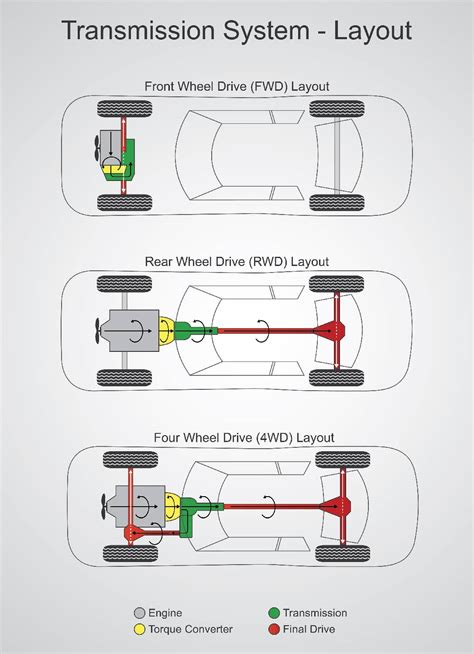 Transmission System - Layout

Front Wheel Drive (FWD) Layout

Rear Wheel Drive (RWD) Layout

Four Wheel Drive (4WD) Layout

Engine
Torque Converter
Transmission
Final Drive