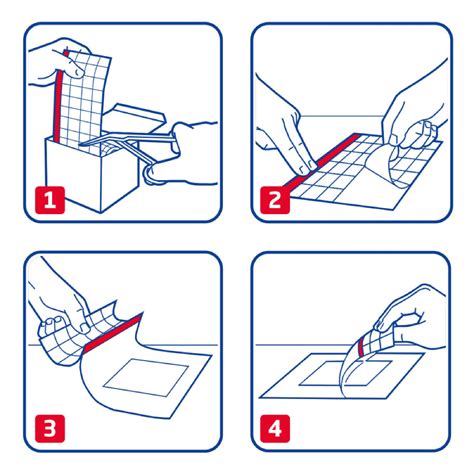 1

2

3

4