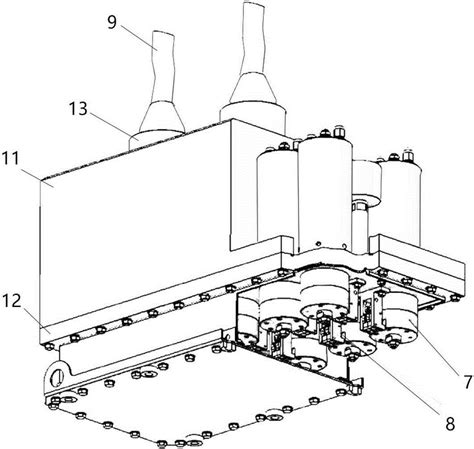 9
13
11
12
7
8