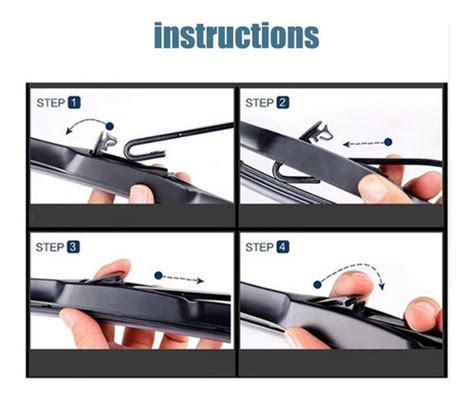 instructions

STEP 1

STEP 2

STEP 3

STEP 4