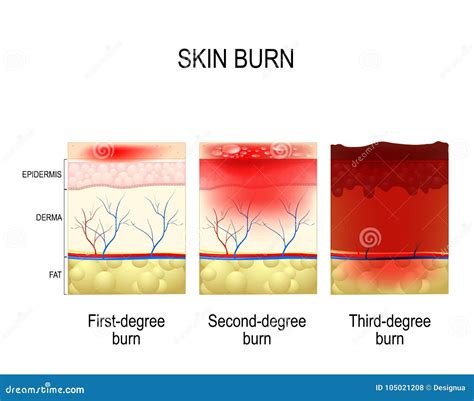 SKIN BURN

EPIDERMIS

DERMA

FAT

First-degree burn

Second-degree burn

Third-degree burn

dreamstime.com

ID 105021208 © Designua