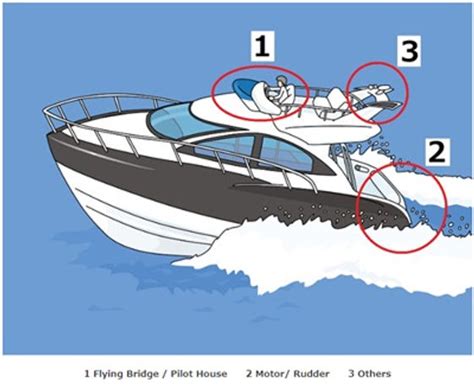 1

3

2

1 Flying Bridge / Pilot House 2 Motor/ Rudder 3 Others