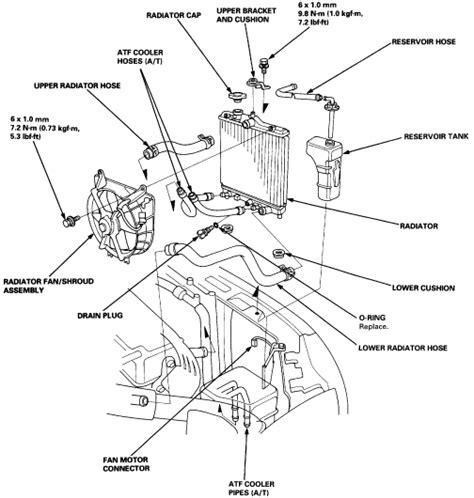 RADIATOR CAP

UPPER BRACKET AND CUSHION

6 x 1.0 mm
9.8 N·m (1.0 kgf·m, 7.2 lbf·ft)

RESERVOIR HOSE

ATF COOLER HOSES (A/T)

UPPER RADIATOR HOSE

6 x 1.0 mm
7.2 N·m (0.73 kgf·m, 5.3 lbf·ft)

RESERVOIR TANK

RADIATOR

RADIATOR FAN/SHROUD ASSEMBLY

LOWER CUSHION

DRAIN PLUG

O-RING
Replace.

LOWER RADIATOR HOSE

FAN MOTOR CONNECTOR

ATF COOLER PIPES (A/T)