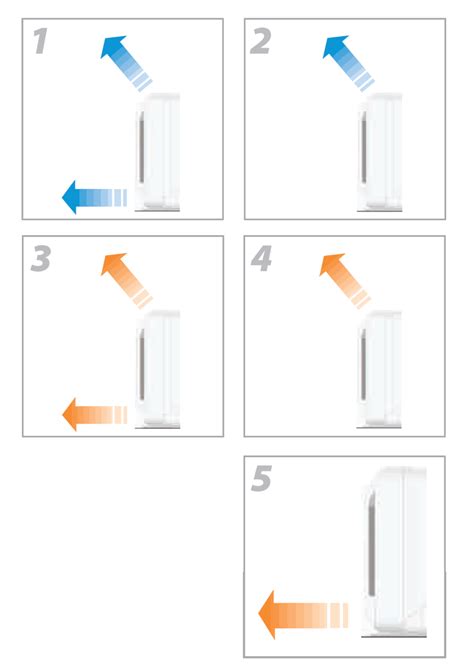 1

2

3

4

5