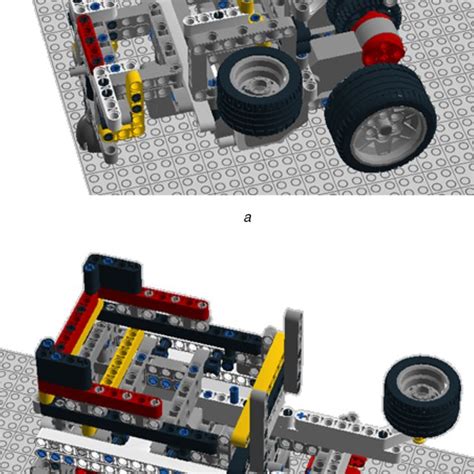 a