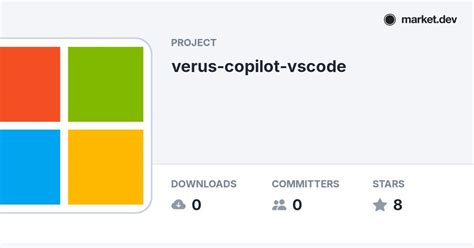 market.dev

PROJECT

verus-copilot-vscode

DOWNLOADS
0

COMMITTERS
0

STARS
8