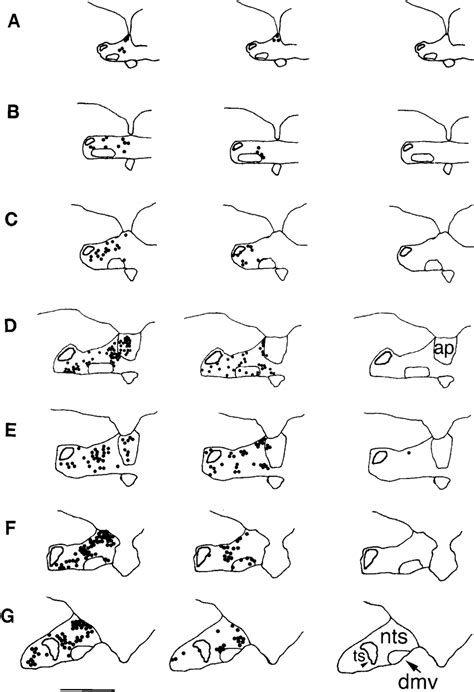 A

B

C

D

ap

E

F

G

nts

ts

dmv