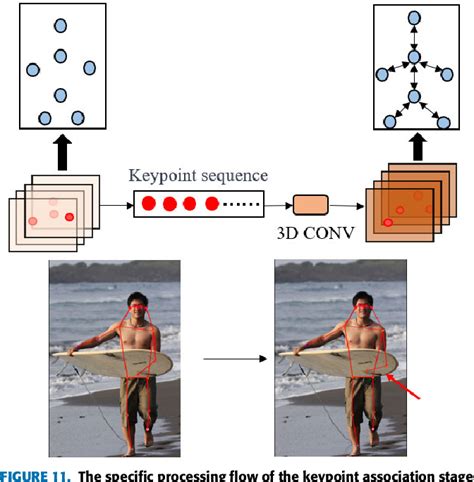 Keypoint sequence

3D CONV

FIGURE 11. The specific processing flow of the keypoint association stage