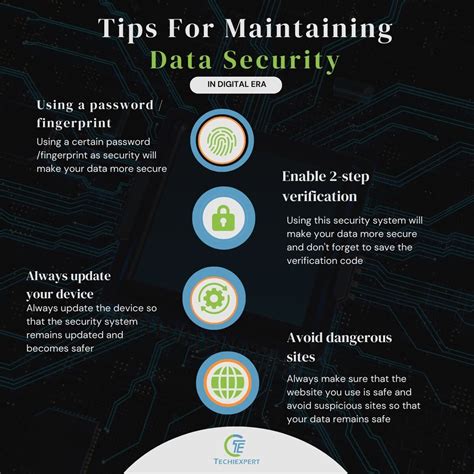 Tips For Maintaining
Data Security

IN DIGITAL ERA

Using a password / fingerprint

Using a certain password /fingerprint as security will make your data more secure

Enable 2-step verification

Using this security system will make your data more secure and don't forget to save the verification code

Always update your device

Always update the device so that the security system remains updated and becomes safer

Avoid dangerous sites

Always make sure that the website you use is safe and avoid suspicious sites so that your data remains safe

TE
TECHIEXPERT