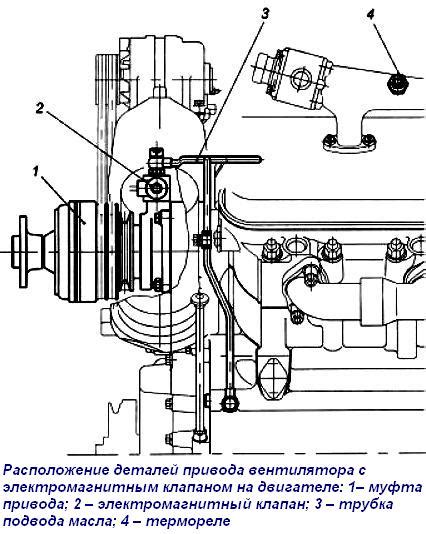 3

4

2

1

Расположение деталей привода вентилятора с электромагнитным клапаном на двигателе: 1– муфта привода; 2 – электромагнитный клапан; 3 – трубка подвода масла; 4 – термореле