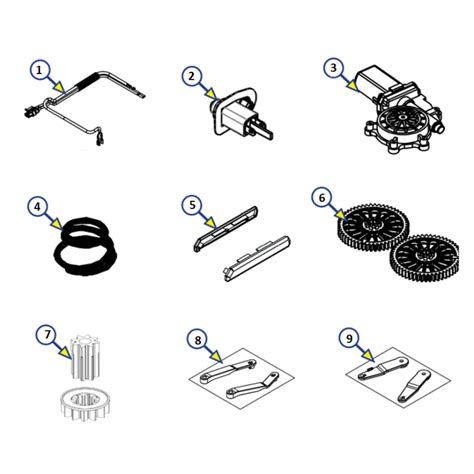 1

2

3

4

5

6

7

8

9