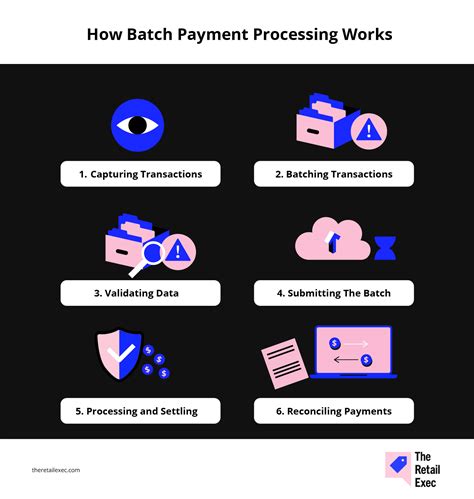 How Batch Payment Processing Works

1. Capturing Transactions

2. Batching Transactions

3. Validating Data

4. Submitting The Batch

5. Processing and Settling

6. Reconciling Payments

theretailexec.com

The Retail Exec