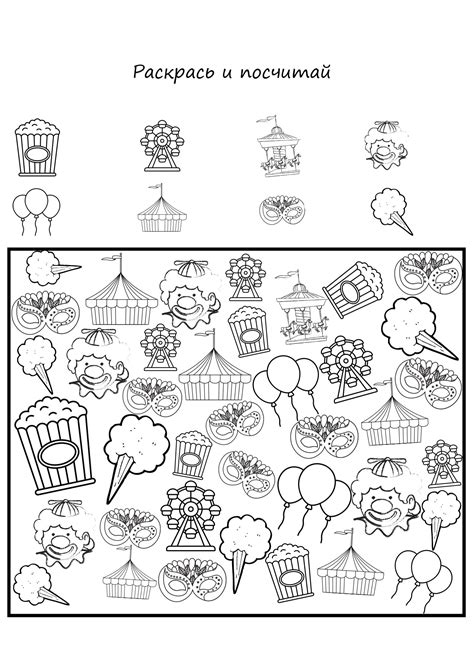 Раскрась и посчитай