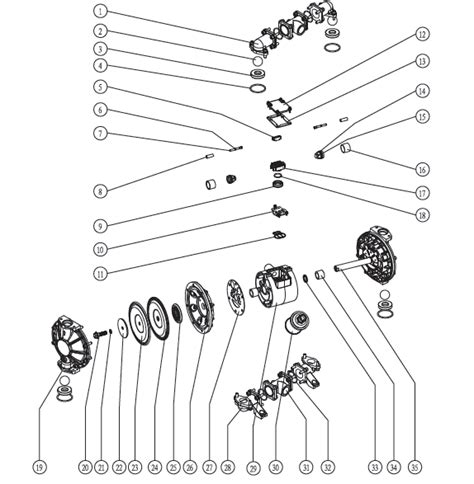 1
2
3
4
5
6
7
8
9
10
11
12
13
14
15
16
17
18
19
20
21
22
23
24
25
26
27
28
29
30
31
32
33
34
35