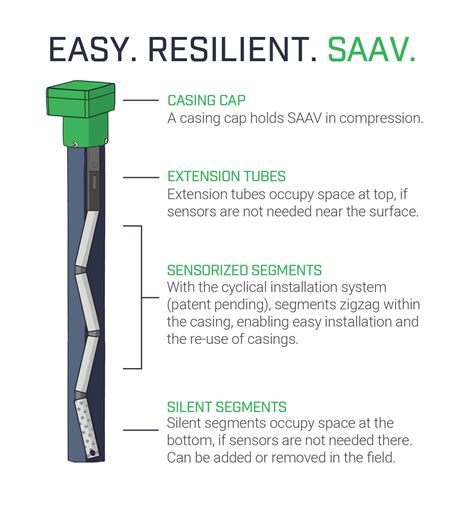 EASY. RESILIENT. SAAV.

CASING CAP
A casing cap holds SAAV in compression.

EXTENSION TUBES
Extension tubes occupy space at top, if sensors are not needed near the surface.

SENSORIZED SEGMENTS
With the cyclical installation system (patent pending), segments zigzag within the casing, enabling easy installation and the re-use of casings.

SILENT SEGMENTS
Silent segments occupy space at the bottom, if sensors are not needed there. Can be added or removed in the field.