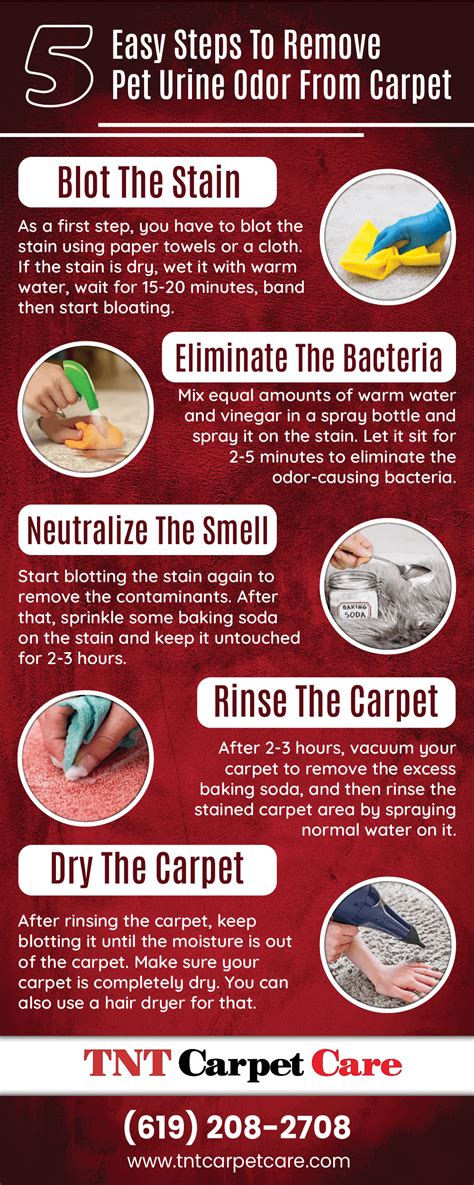 5 Easy Steps To Remove Pet Urine Odor From Carpet

Blot The Stain

As a first step, you have to blot the stain using paper towels or a cloth. If the stain is dry, wet it with warm water, wait for 15-20 minutes, band then start bloating.

Eliminate The Bacteria

Mix equal amounts of warm water and vinegar in a spray bottle and spray it on the stain. Let it sit for 2-5 minutes to eliminate the odor-causing bacteria.

Neutralize The Smell

Start blotting the stain again to remove the contaminants. After that, sprinkle some baking soda on the stain and keep it untouched for 2-3 hours.

BAKING SODA

Rinse The Carpet

After 2-3 hours, vacuum your carpet to remove the excess baking soda, and then rinse the stained carpet area by spraying normal water on it.

Dry The Carpet

After rinsing the carpet, keep blotting it until the moisture is out of the carpet. Make sure your carpet is completely dry. You can also use a hair dryer for that.

TNT Carpet Care

(619) 208-2708

www.tntcarpetcare.com