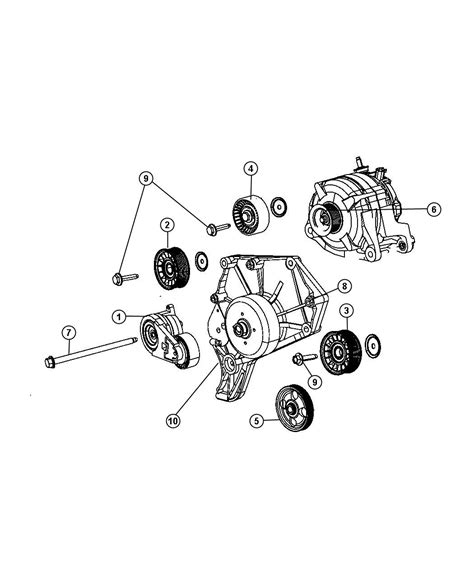 9
4
6
2
8
1
3
7
9
10
5