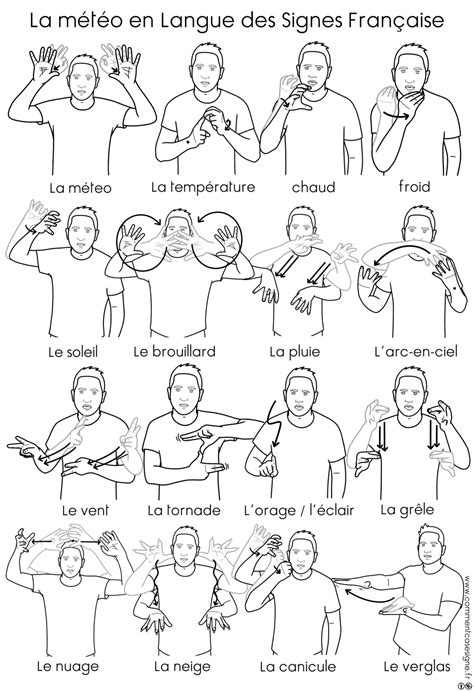 La météo en Langue des Signes Française

La méteo
La température
chaud
froid

Le soleil
Le brouillard
La pluie
L'arc-en-ciel

Le vent
La tornade
L'orage / l'éclair
La grêle

Le nuage
La neige
La canicule
Le verglas

www.commentcasesigne.fr