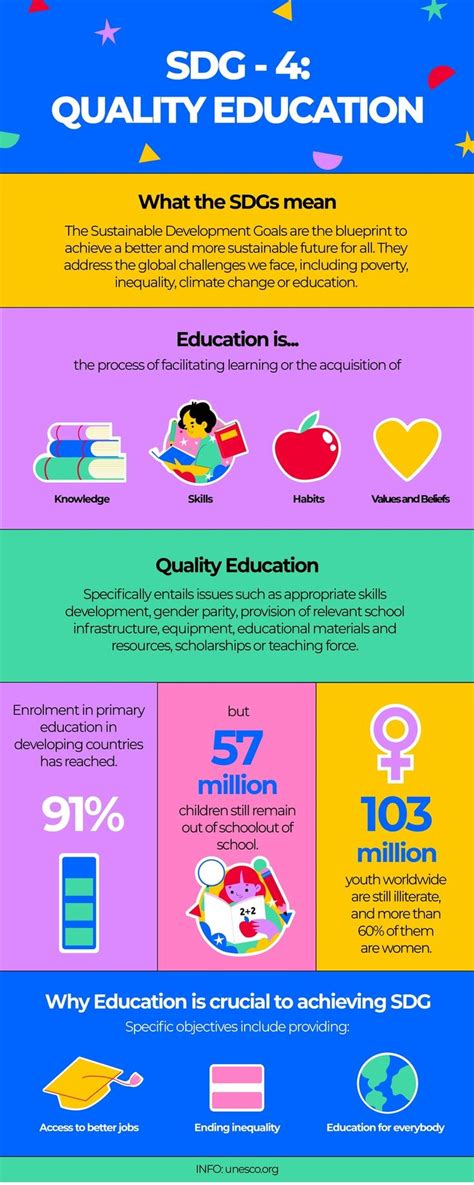 SDG - 4:
QUALITY EDUCATION

What the SDGs mean

The Sustainable Development Goals are the blueprint to achieve a better and more sustainable future for all. They address the global challenges we face, including poverty, inequality, climate change or education.

Education is...

the process of facilitating learning or the acquisition of

Knowledge

Skills

Habits

Values and Beliefs

Quality Education

Specifically entails issues such as appropriate skills development, gender parity, provision of relevant school infrastructure, equipment, educational materials and resources, scholarships or teaching force.

Enrolment in primary education in developing countries has reached.

91%

but

57 million

children still remain out of schoolout of school.

2+2

103 million

youth worldwide are still illiterate, and more than 60% of them are women.

Why Education is crucial to achieving SDG

Specific objectives include providing:

Access to better jobs

Ending inequality

Education for everybody

INFO: unesco.org