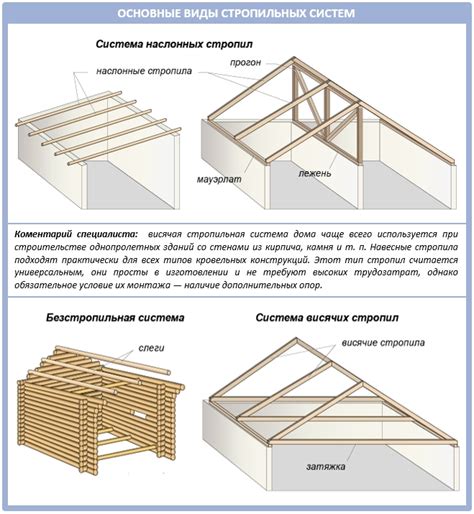 ОСНОВНЫЕ ВИДЫ СТРОПИЛЬНЫХ СИСТЕМ

Система наслонных стропил

наслонные стропила

прогон

мауэрлат

лежень

Коментарий специалиста: висячая стропильная система дома чаще всего используется при строительстве однопролетных зданий со стенами из кирпича, камня и т. п. Навесные стропила подходят практически для всех типов кровельных конструкций. Этот тип стропил считается универсальным, они просты в изготовлении и не требуют высоких трудозатрат, однако обязательное условие их монтажа — наличие дополнительных опор.

Безстропильная система

слеги

Система висячих стропил

висячие стропила

затяжка