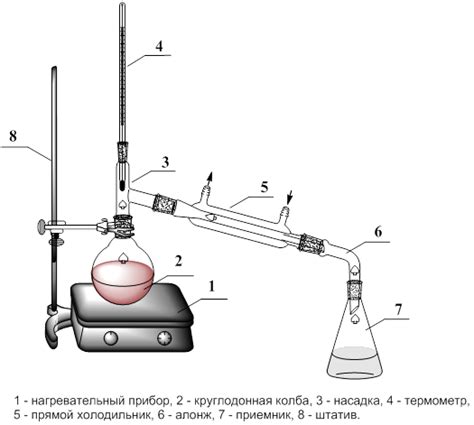 4

8

3

5

6

2

1

7

1 - нагревательный прибор, 2 - круглодонная колба, 3 - насадка, 4 - термометр, 5 - прямой холодильник, 6 - алонж, 7 - приемник, 8 - штатив.