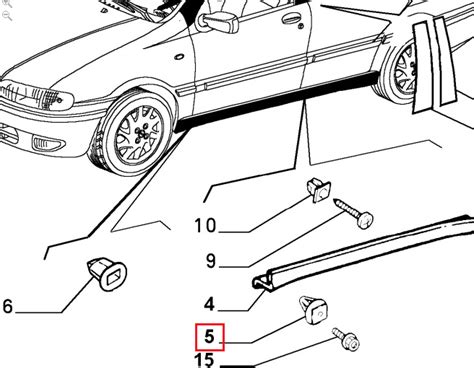 10
9
6
4
5
15