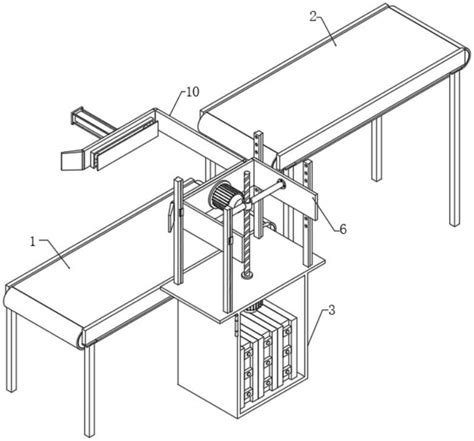 2
10
6
1
3