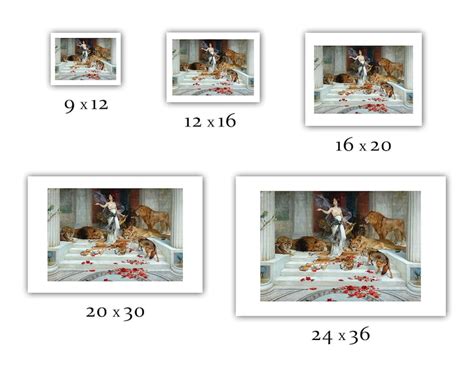 9 x 12

12 x 16

16 x 20

20 x 30

24 x 36