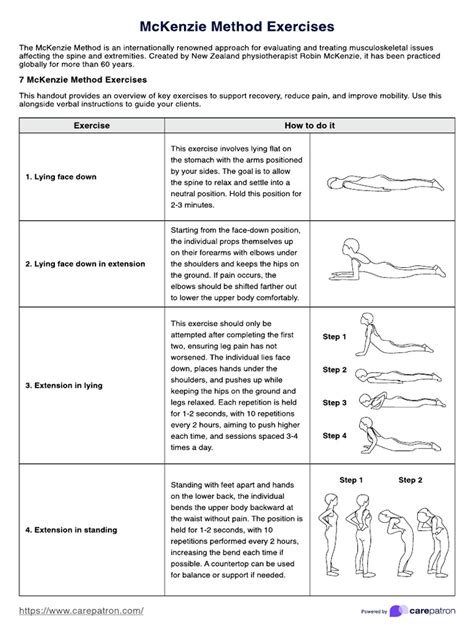 McKenzie Method Exercises

The McKenzie Method is an internationally renowned approach for evaluating and treating musculoskeletal issues affecting the spine and extremities. Created by New Zealand physiotherapist Robin McKenzie, it has been practiced globally for more than 60 years.

7 McKenzie Method Exercises

This handout provides an overview of key exercises to support recovery, reduce pain, and improve mobility. Use this alongside verbal instructions to guide your clients.

| Exercise | How to do it | |
|---|---|---|
| 1. Lying face down | This exercise involves lying flat on the stomach with the arms positioned by your sides. The goal is to allow the spine to relax and settle into a neutral position. Hold this position for 2-3 minutes. | |
| 2. Lying face down in extension | Starting from the face-down position, the individual props themselves up on their forearms with elbows under the shoulders and keeps the hips on the ground. If pain occurs, the elbows should be shifted farther out to lower the upper body comfortably. | |
| 3. Extension in lying | This exercise should only be attempted after completing the first two, ensuring leg pain has not worsened. The individual lies face down, places hands under the shoulders, and pushes up while keeping the hips on the ground and legs relaxed. Each repetition is held for 1-2 seconds, with 10 repetitions every 2 hours, aiming to push higher each time, and sessions spaced 3-4 times a day. | Step 1 Step 2 Step 3 Step 4 |
| 4. Extension in standing | Standing with feet apart and hands on the lower back, the individual bends the upper body backward at the waist without pain. The position is held for 1-2 seconds, with 10 repetitions performed every 2 hours, increasing the bend each time if possible. A countertop can be used for balance or support if needed. | Step 1 Step 2 |

https://www.carepatron.com/

Powered by carepatron