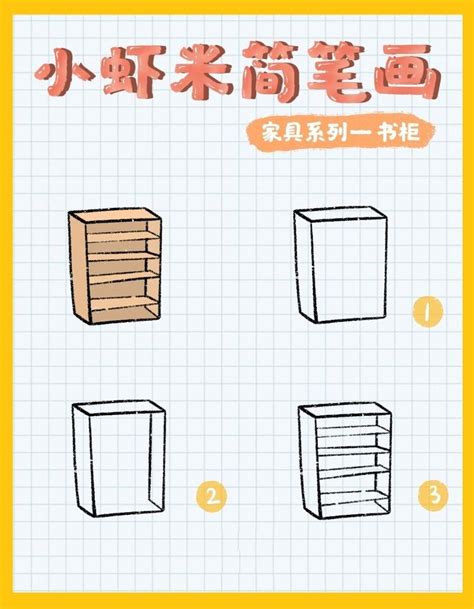 小虾米简笔画

家具系列一书柜

1

2

3