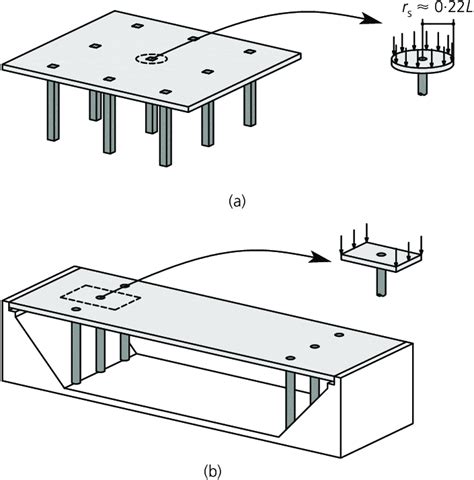 $r_s \approx 0{\cdot}22L$

(a)

(b)