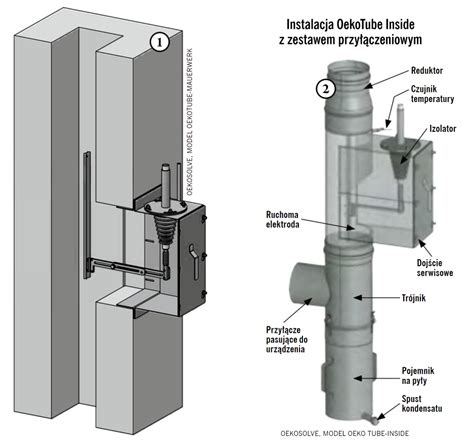 1

OEKOSOLVE, MODEL OEKOTUBE-MAUERWERK

Instalacja OekoTube Inside z zestawem przyłączeniowym

2

Reduktor

Czujnik temperatury

Izolator

Ruchoma elektroda

Dojście serwisowe

Trójnik

Przyłącze pasujące do urządzenia

Pojemnik na pyły

Spust kondensatu

OEKOSOLVE, MODEL OEKO TUBE-INSIDE