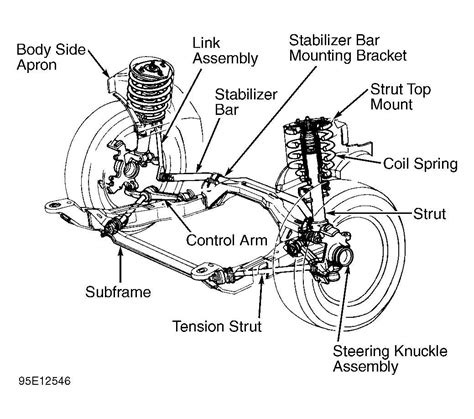 Body Side Apron

Link Assembly

Stabilizer Bar Mounting Bracket

Stabilizer Bar

Strut Top Mount

Coil Spring

Strut

Control Arm

Subframe

Tension Strut

Steering Knuckle Assembly

95E12546