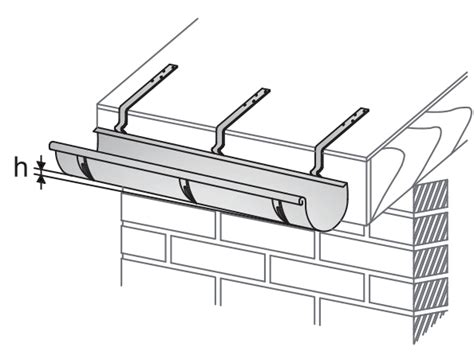 h