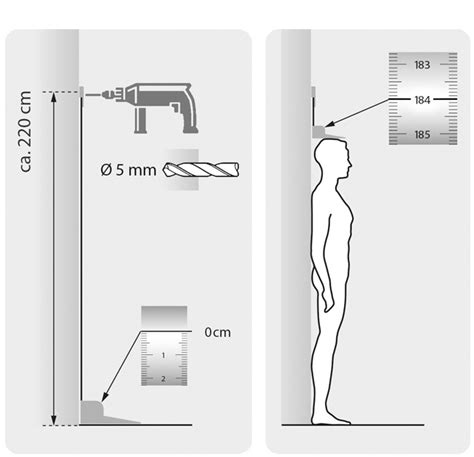 ca. 220 cm

Ø 5 mm

0cm

1

2

183

184

185