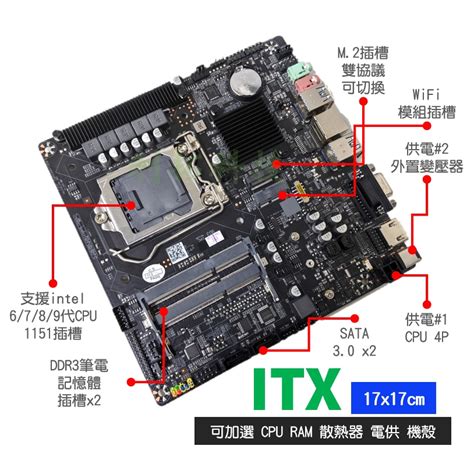 M.2插槽
雙協議
可切換

WiFi
模組插槽

供電#2
外置變壓器

支援intel
6/7/8/9代CPU
1151插槽

供電#1
CPU 4P

SATA
3.0 x2

DDR3筆電
記憶體
插槽x2

ITX

17x17cm

可加選 CPU RAM 散熱器 電供 機殼