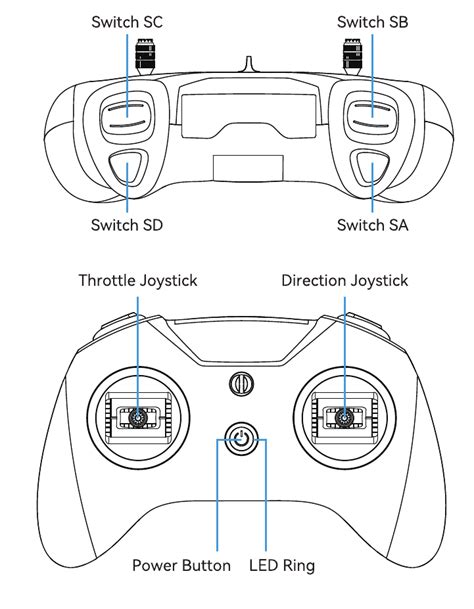 Switch SC
Switch SB
Switch SD
Switch SA

Throttle Joystick
Direction Joystick
Power Button
LED Ring