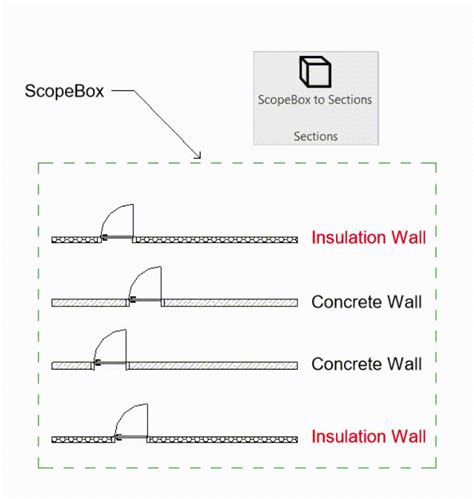 ScopeBox

ScopeBox to Sections

Sections

Insulation Wall

Concrete Wall

Concrete Wall

Insulation Wall