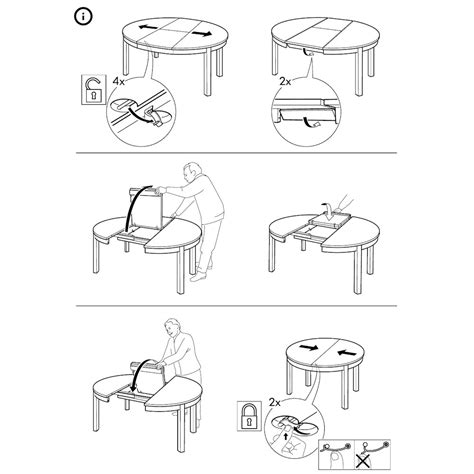 i

4x

2x

2x