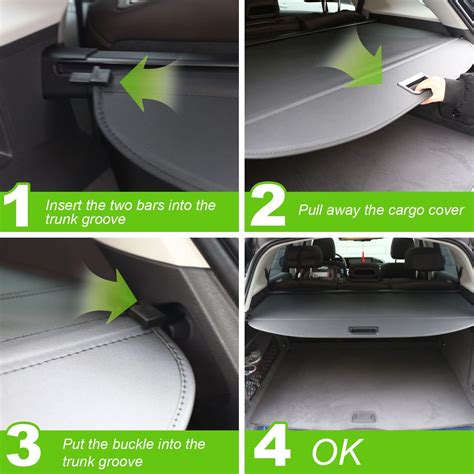 1 Insert the two bars into the trunk groove

2 Pull away the cargo cover

3 Put the buckle into the trunk groove

4 OK