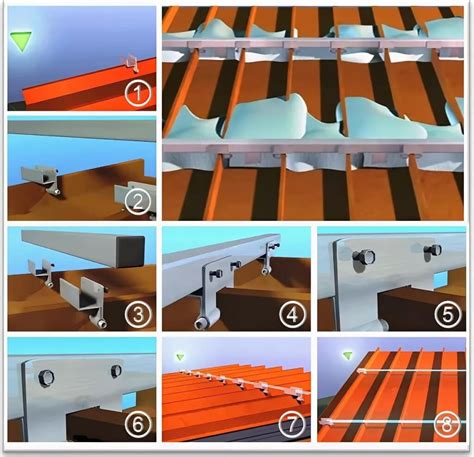 1

2

3

4

5

6

7

8