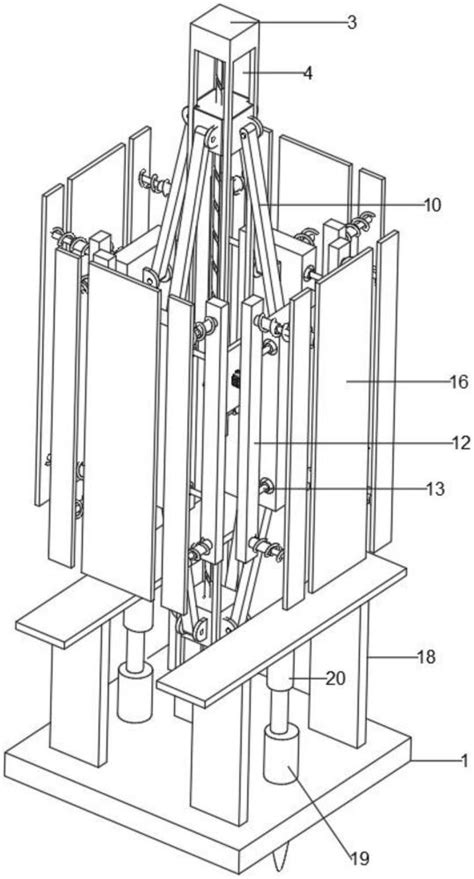 3
4
10
16
12
13
18
20
1
19