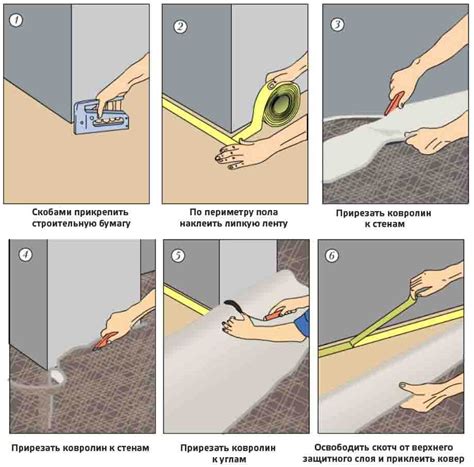 1

Скобами прикрепить строительную бумагу

2

По периметру пола наклеить липкую ленту

3

Прирезать ковролин к стенам

4

Прирезать ковролин к стенам

5

Прирезать ковролин к углам

6

Освободить скотч от верхнего защитного слоя и приклеить ковер